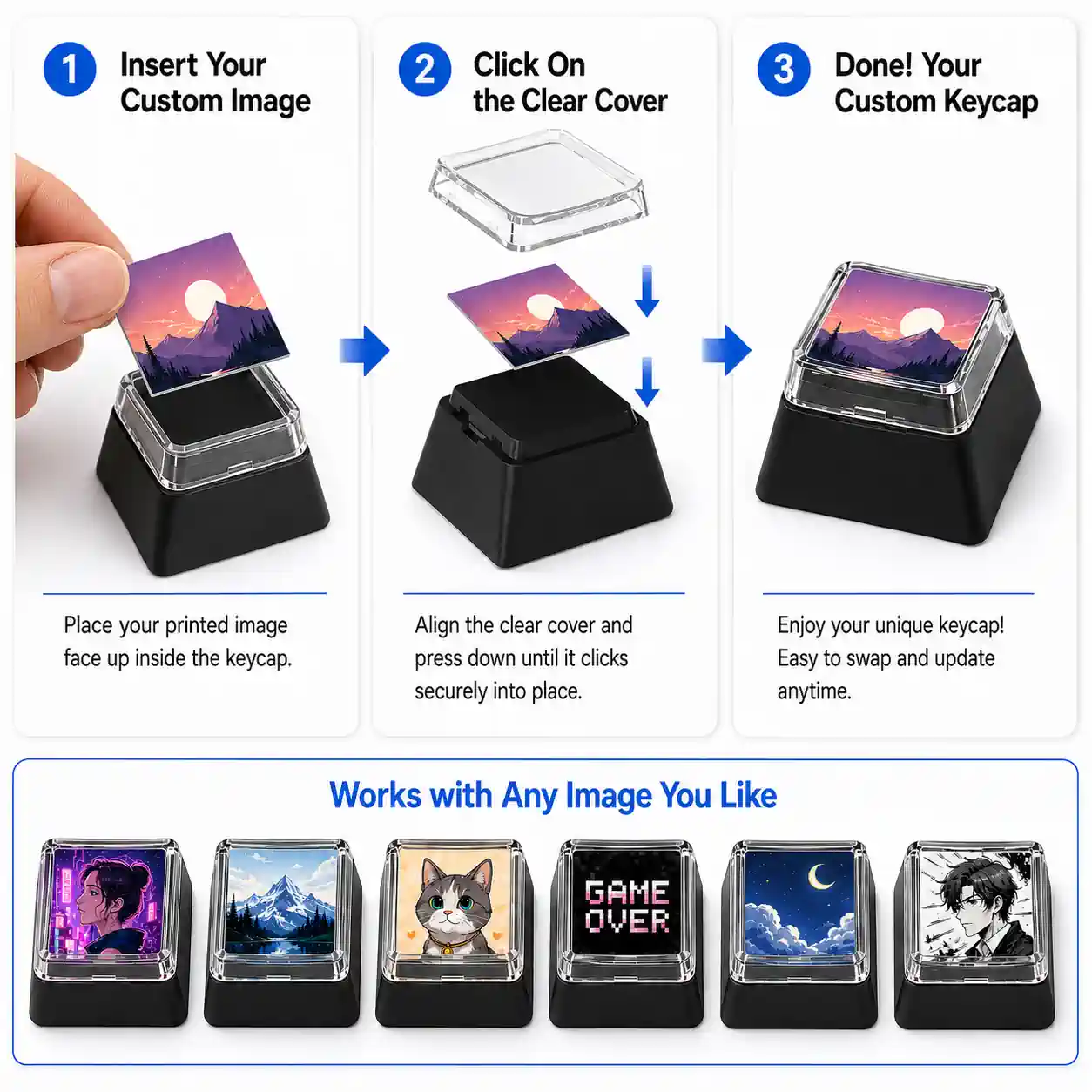 1 Insert Your Custom Image

Place your printed image face up inside the keycap.

2 Click On the Clear Cover

Align the clear cover and press down until it clicks securely into place.

3 Done! Your Custom Keycap

Enjoy your unique keycap! Easy to swap and update anytime.

Works with Any Image You Like

GAME OVER